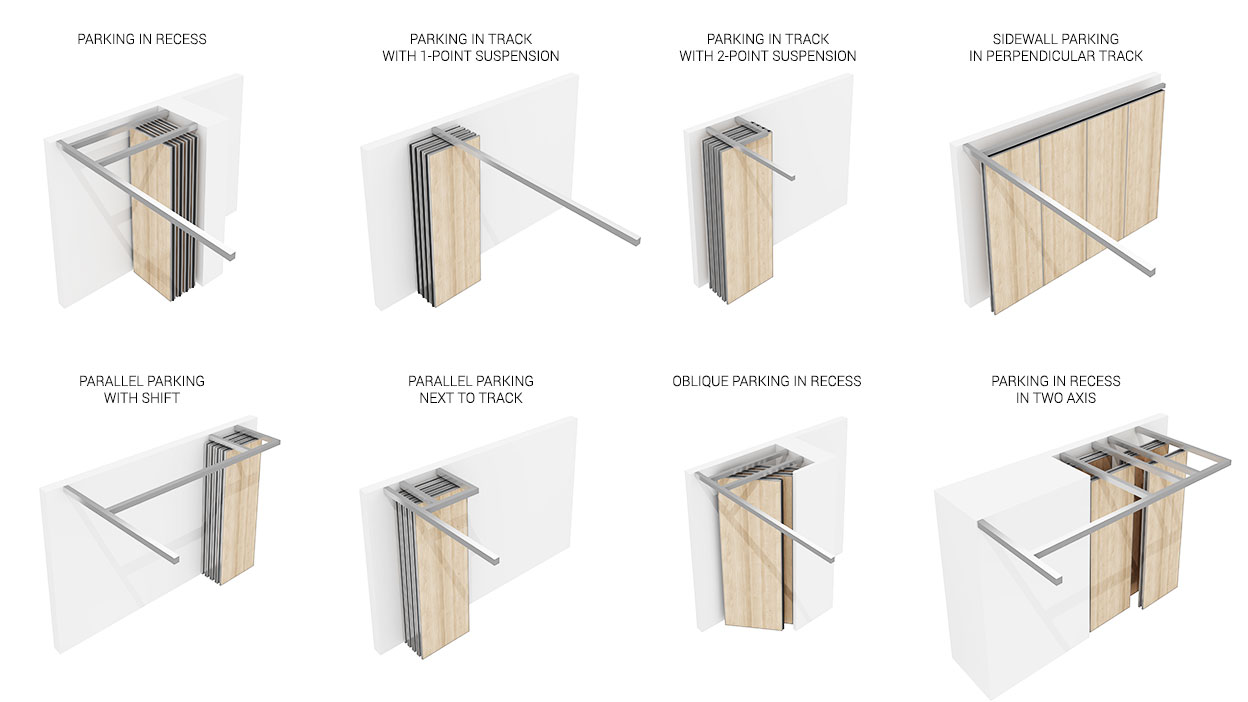 PARKING IN RECESS

PARKING IN TRACK WITH 1-POINT SUSPENSION

PARKING IN TRACK WITH 2-POINT SUSPENSION

SIDEWALL PARKING IN PERPENDICULAR TRACK

PARALLEL PARKING WITH SHIFT

PARALLEL PARKING NEXT TO TRACK

OBLIQUE PARKING IN RECESS

PARKING IN RECESS IN TWO AXIS